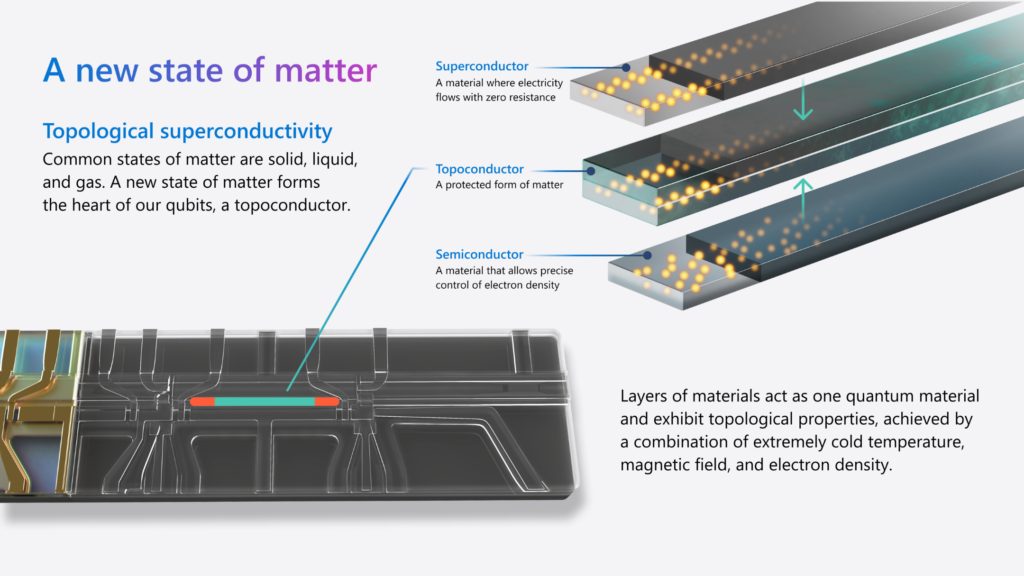 A new state of matter

Topological superconductivity

Common states of matter are solid, liquid, and gas. A new state of matter forms the heart of our qubits, a topoconductor.

Superconductor
A material where electricity flows with zero resistance

Topoconductor
A protected form of matter

Semiconductor
A material that allows precise control of electron density

Layers of materials act as one quantum material and exhibit topological properties, achieved by a combination of extremely cold temperature, magnetic field, and electron density.